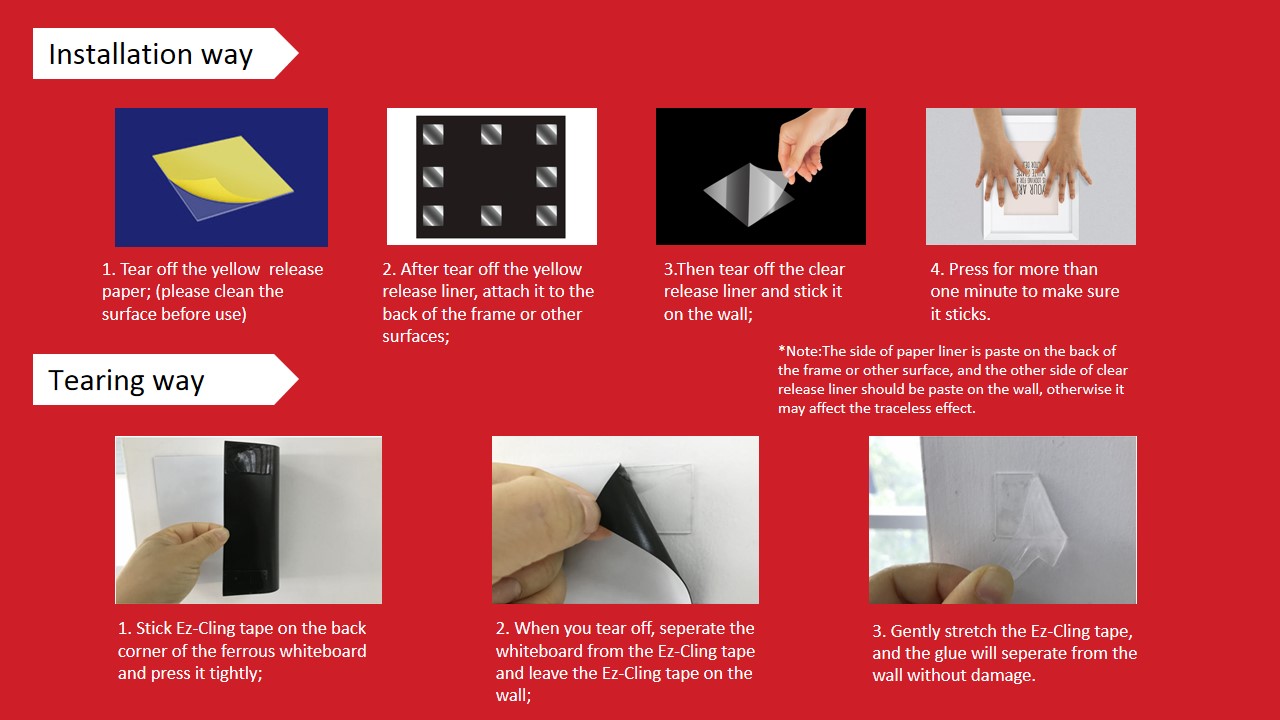 Installation way

1. Tear off the yellow release paper; (please clean the surface before use)

2. After tear off the yellow release liner, attach it to the back of the frame or other surfaces;

3.Then tear off the clear release liner and stick it on the wall;

4. Press for more than one minute to make sure it sticks.

*Note:The side of paper liner is paste on the back of the frame or other surface, and the other side of clear release liner should be paste on the wall, otherwise it may affect the traceless effect.

Tearing way

1. Stick Ez-Cling tape on the back corner of the ferrous whiteboard and press it tightly;

2. When you tear off, seperate the whiteboard from the Ez-Cling tape and leave the Ez-Cling tape on the wall;

3. Gently stretch the Ez-Cling tape, and the glue will seperate from the wall without damage.